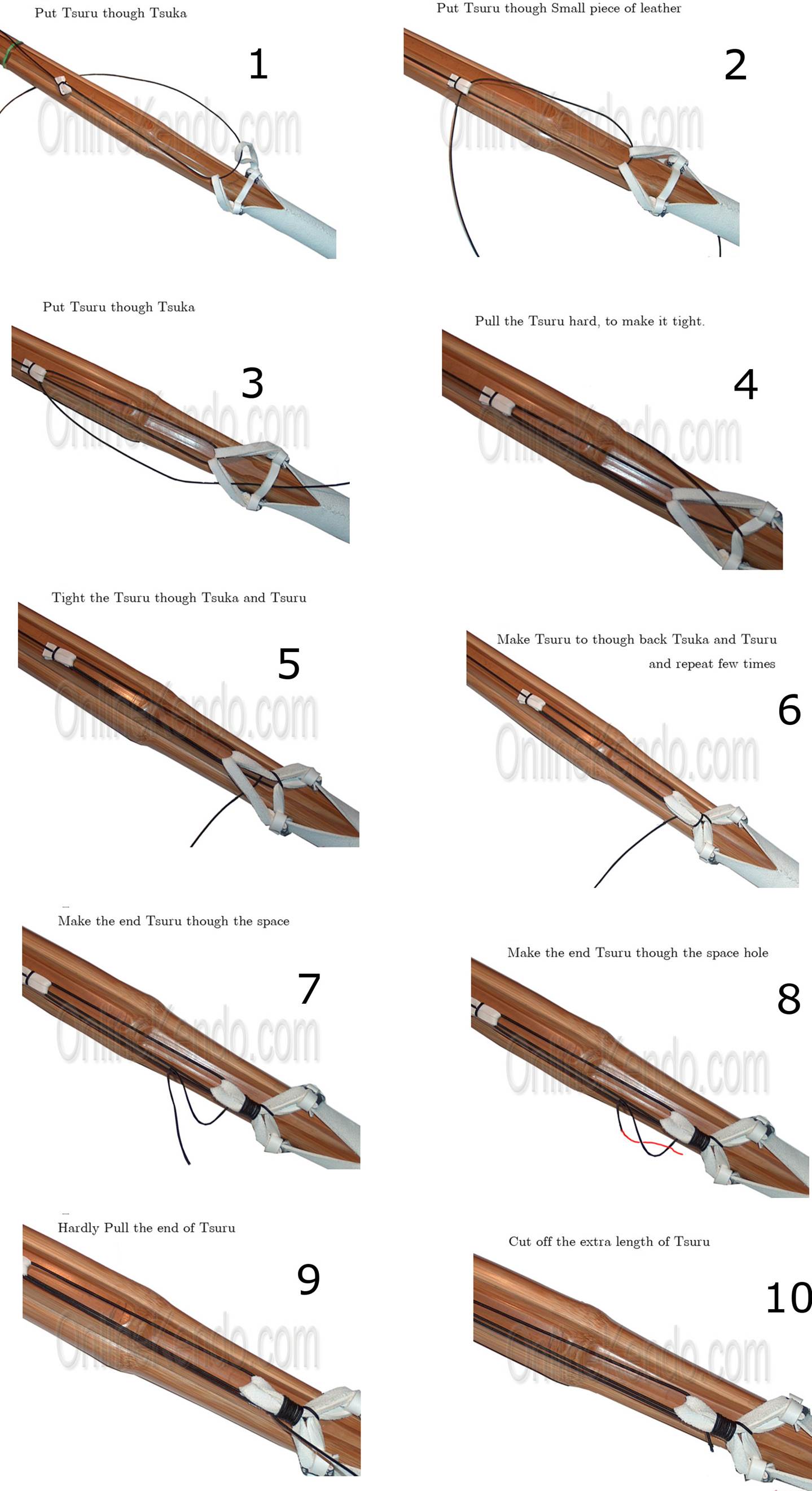 Put Tsuru though Tsuka

1

OnlineKendo.com

Put Tsuru though Small piece of leather

2

OnlineKendo.com

Put Tsuru though Tsuka

3

OnlineKendo.com

Pull the Tsuru hard, to make it tight.

4

OnlineKendo.com

Tight the Tsuru though Tsuka and Tsuru

5

OnlineKendo.com

Make Tsuru to though back Tsuka and Tsuru and repeat few times

6

OnlineKendo.com

Make the end Tsuru though the space

7

OnlineKendo.com

Make the end Tsuru though the space hole

8

OnlineKendo.com

Hardly Pull the end of Tsuru

9

OnlineKendo.com

Cut off the extra length of Tsuru

10

OnlineKendo.com